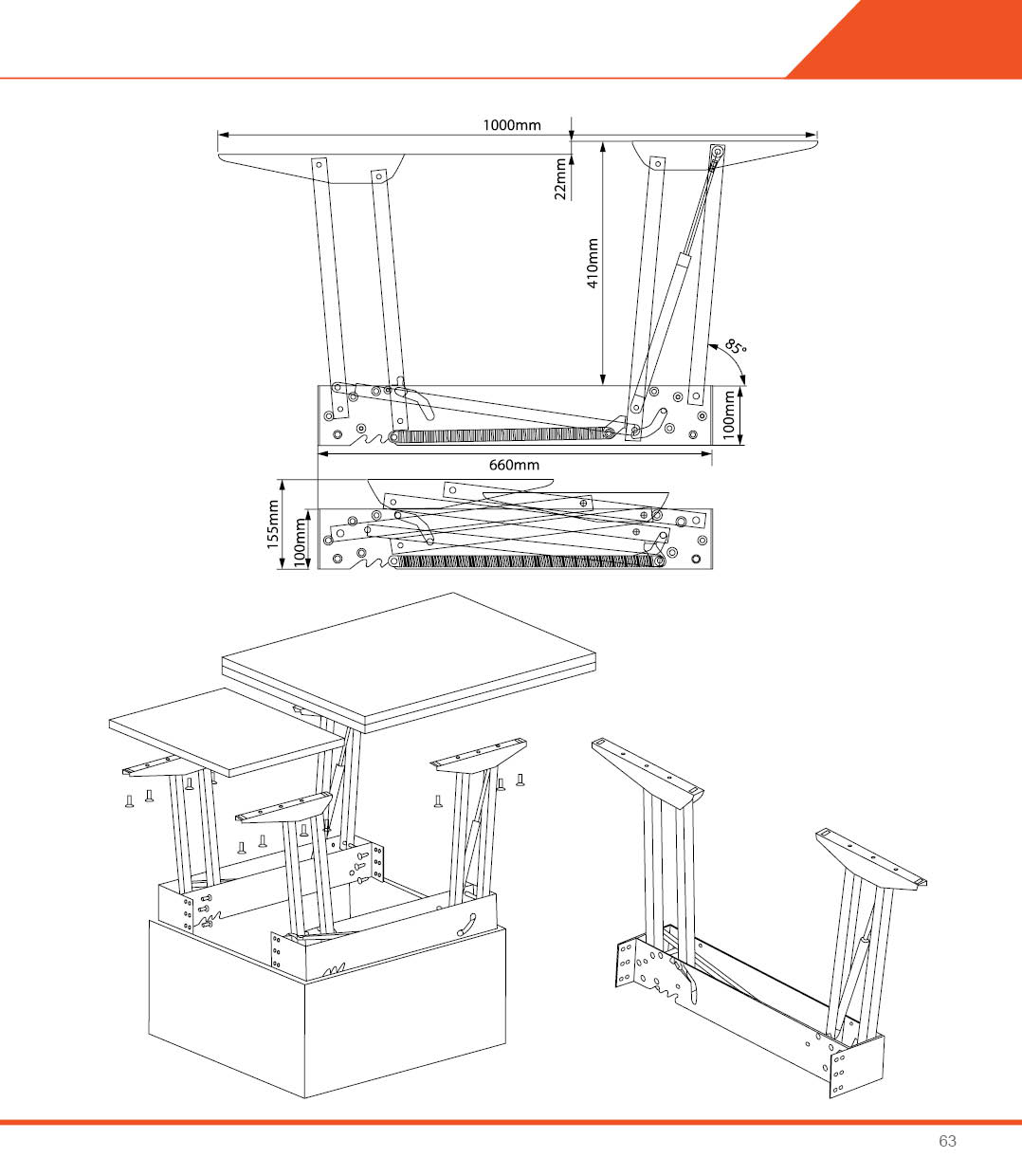 1000mm
22mm
410mm
85°
100mm
660mm
155mm
100mm
63