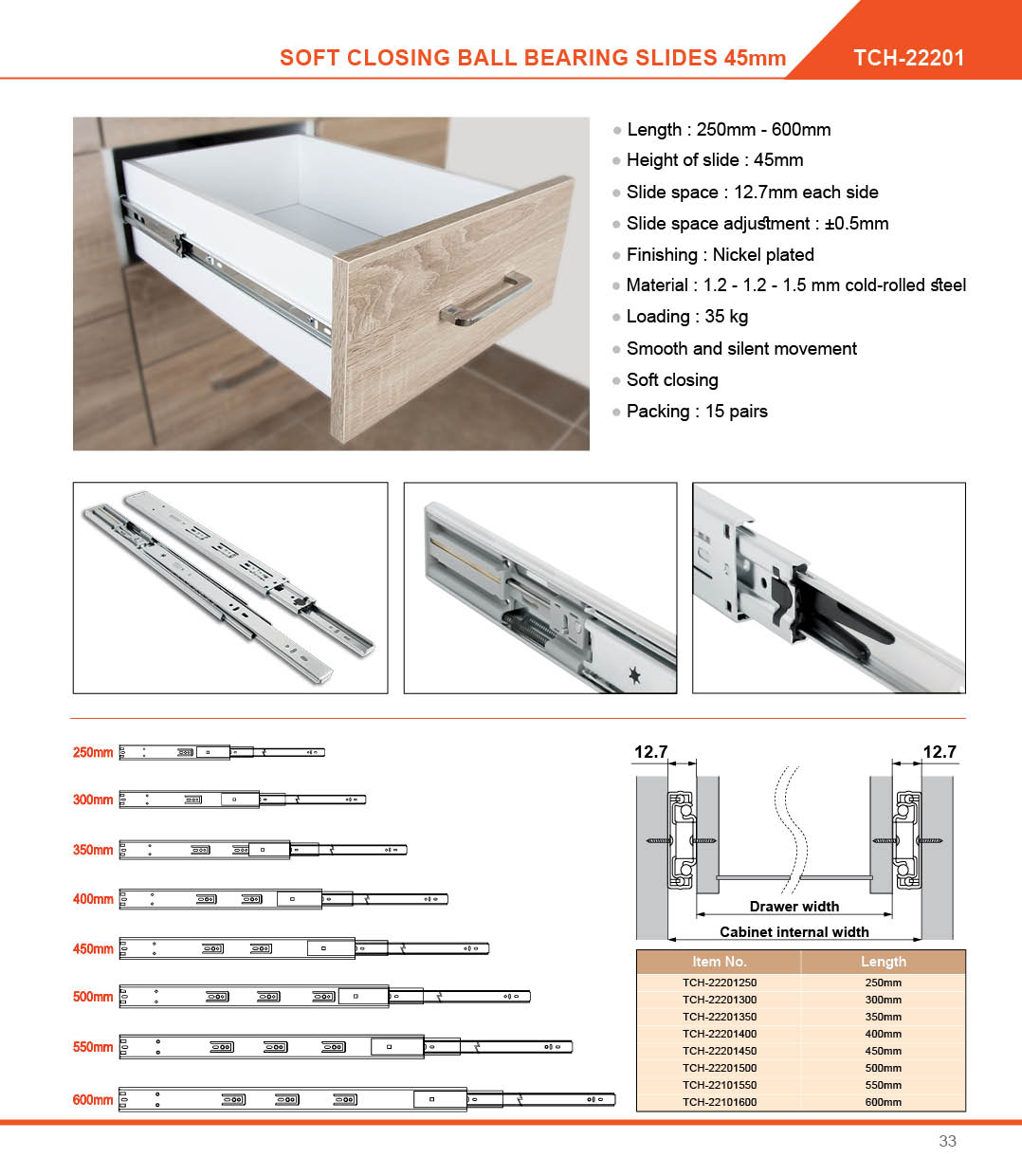 SOFT CLOSING BALL BEARING SLIDES 45mm TCH-22201

Length : 250mm - 600mm
Height of slide : 45mm
Slide space : 12.7mm each side
Slide space adjustment : ±0.5mm
Finishing : Nickel plated
Material : 1.2 - 1.2 - 1.5 mm cold-rolled steel
Loading : 35 kg
Smooth and silent movement
Soft closing
Packing : 15 pairs

250mm
300mm
350mm
400mm
450mm
500mm
550mm
600mm

12.7
12.7
Drawer width
Cabinet internal width

| Item No. | Length |
|---|---|
| TCH-22201250 | 250mm |
| TCH-22201300 | 300mm |
| TCH-22201350 | 350mm |
| TCH-22201400 | 400mm |
| TCH-22201450 | 450mm |
| TCH-22201500 | 500mm |
| TCH-22101550 | 550mm |
| TCH-22101600 | 600mm |

33